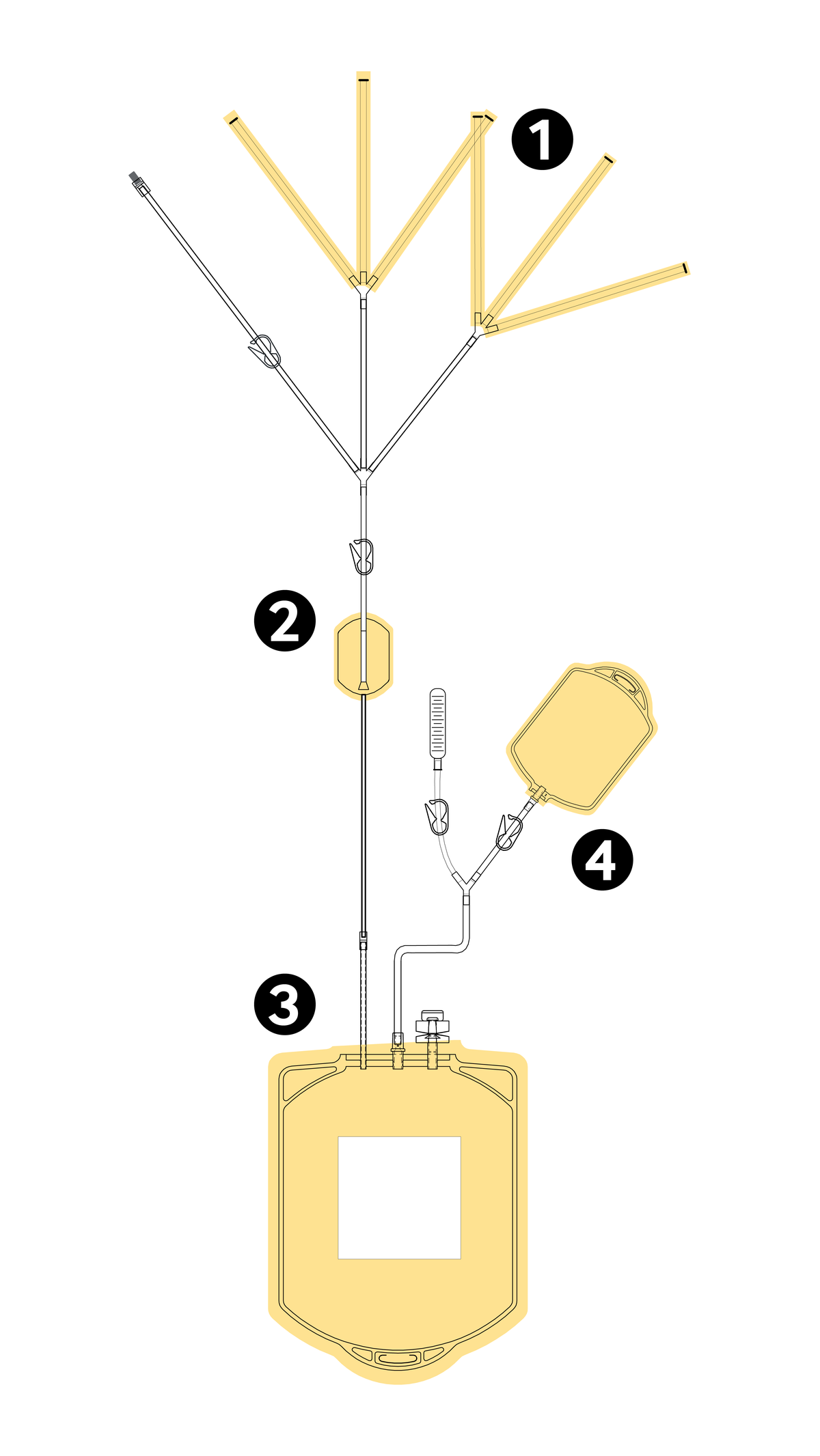 1

2

4

3